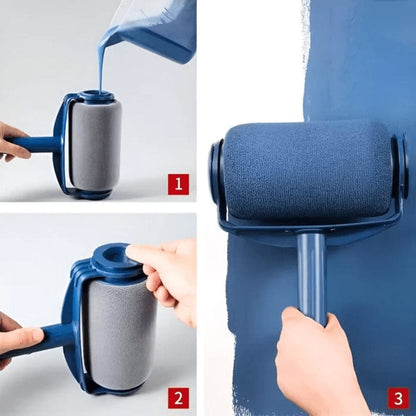 1

2

3